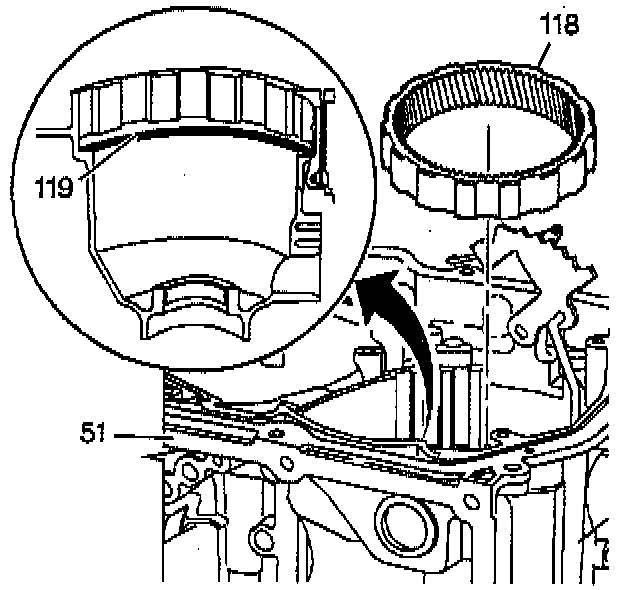 118
119
51