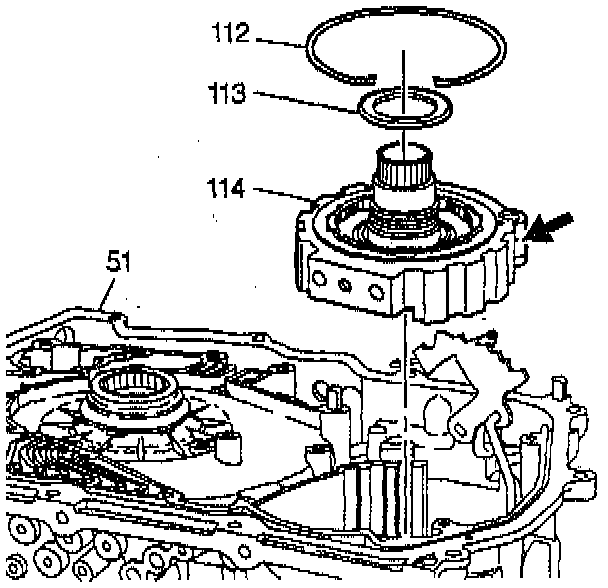 112
113
114
51