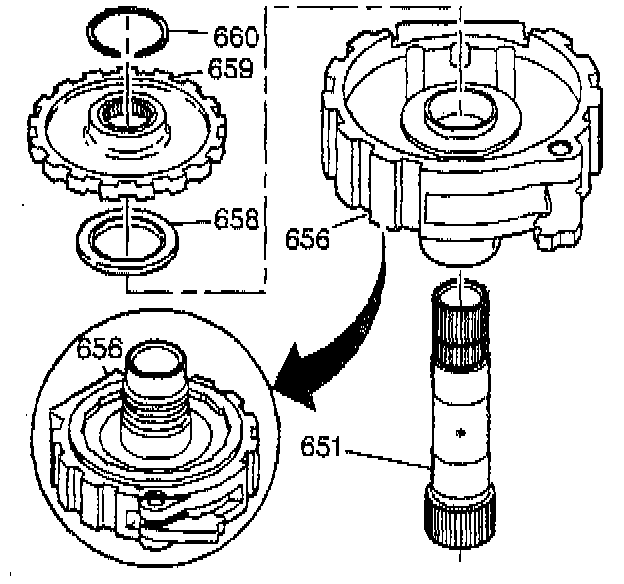 660
659
658
656
656
651