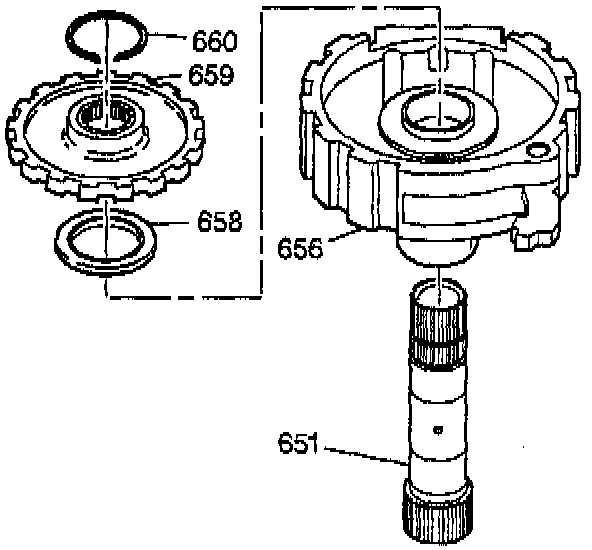 660
659
658
656
651