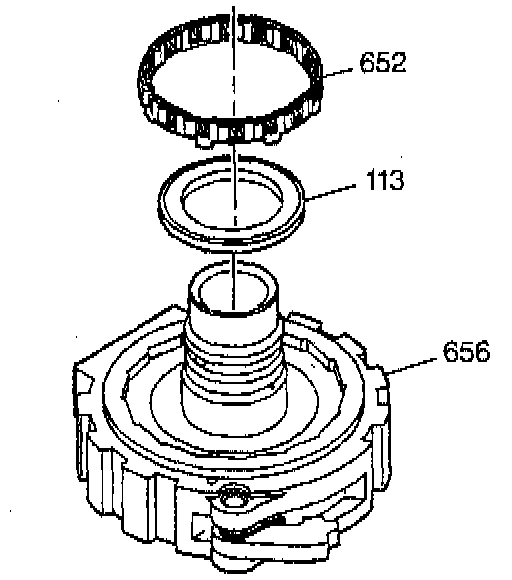 652
113
656