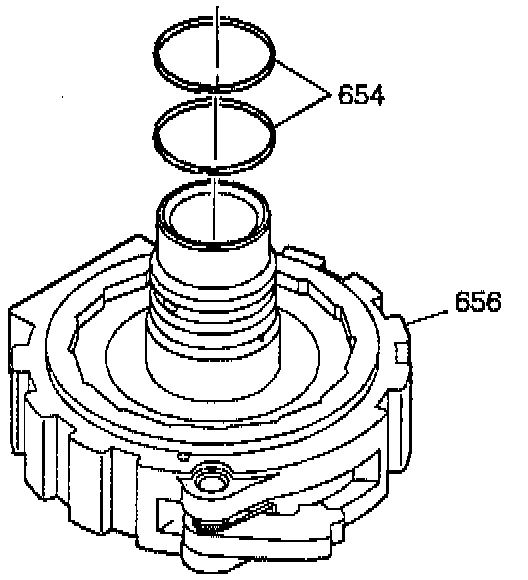 654

656