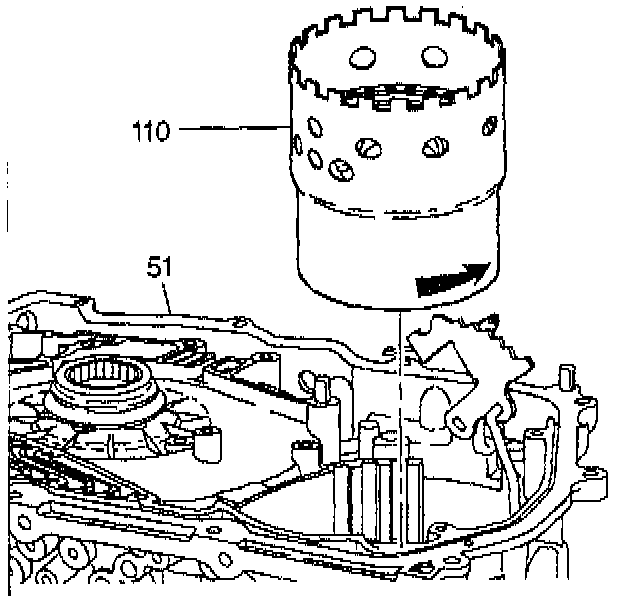 110

51