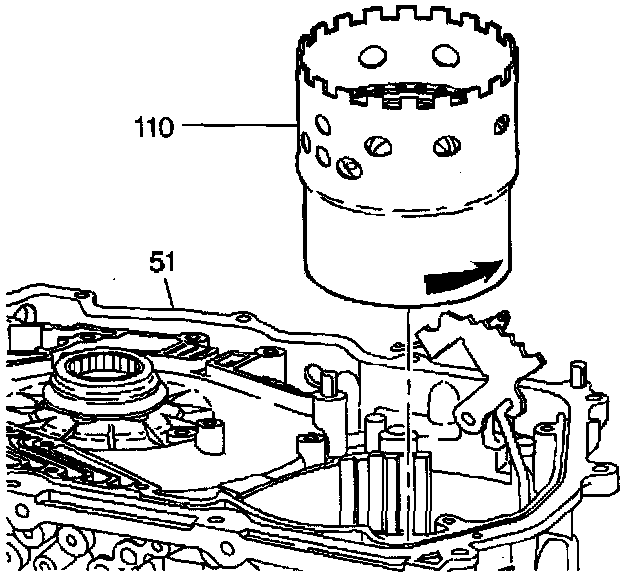 110

51