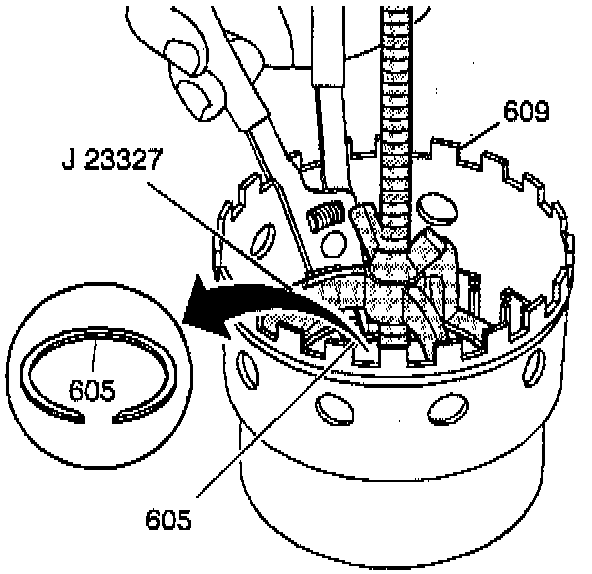 609
J 23327
605
605