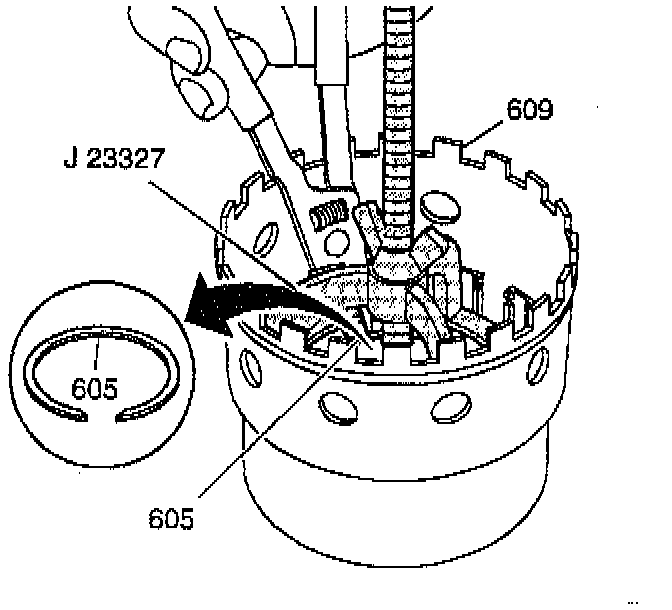 609

J 23327

605

605