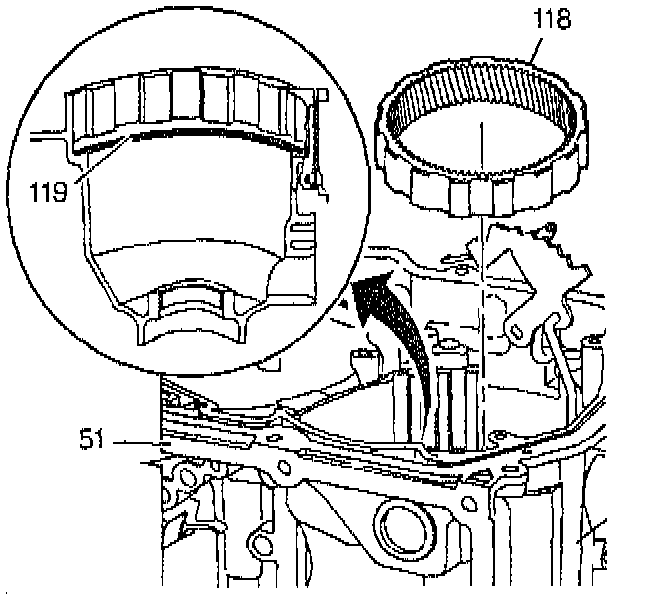 118

119

51