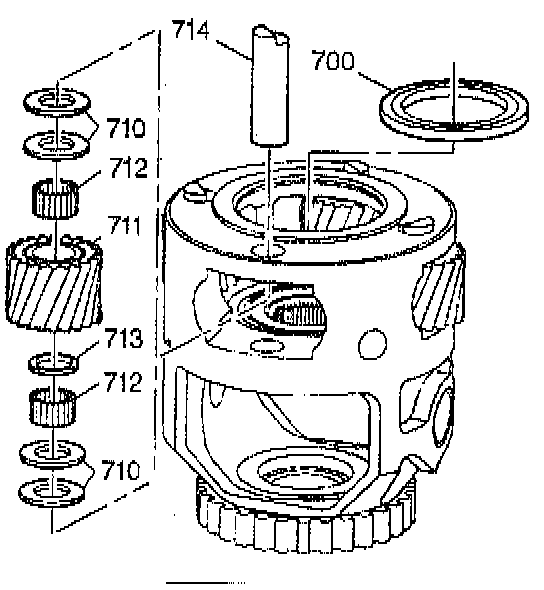 714
700
710
712
711
713
712
710