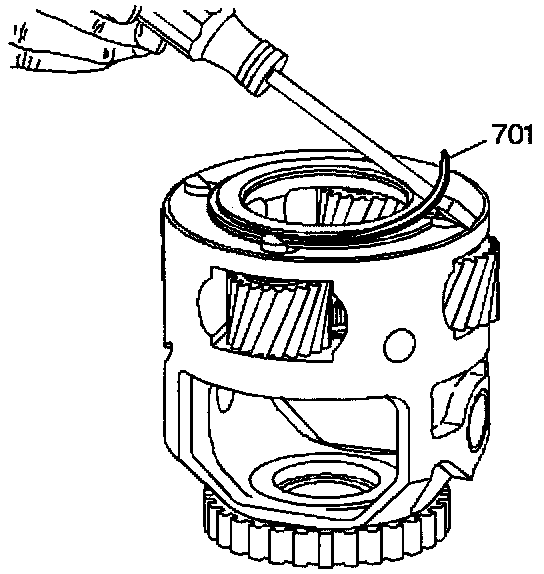 701