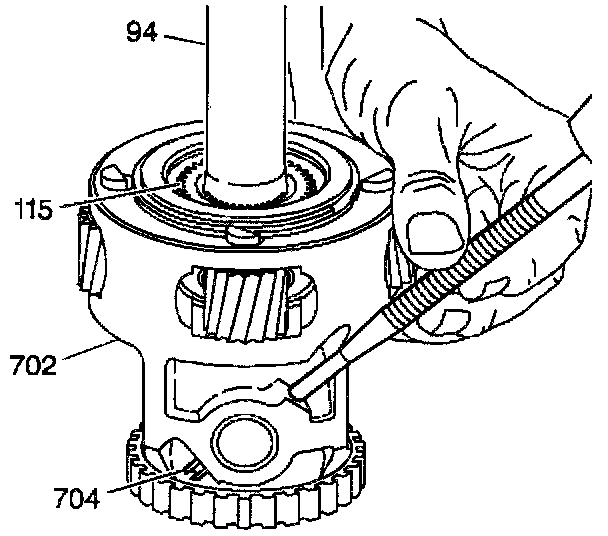 94

115

702

704