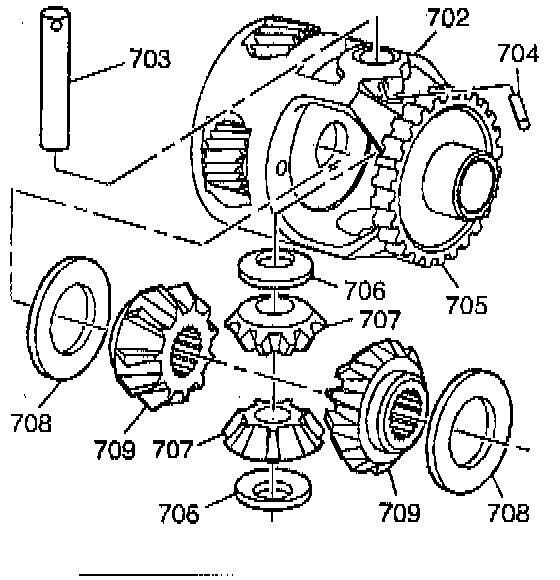 702
703
704
706
705
707
708
709
707
709
708
706