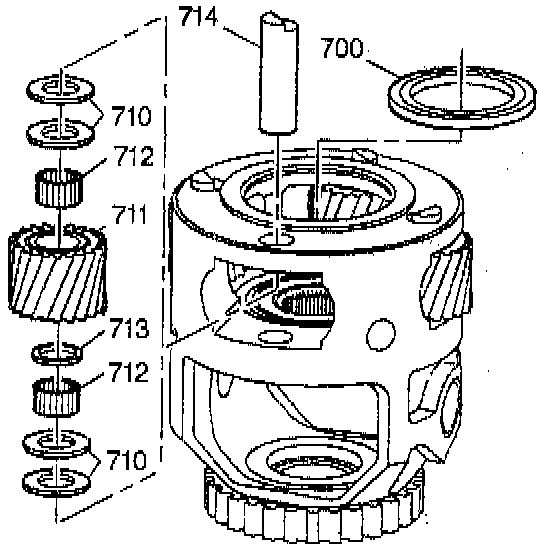 714
700
710
712
711
713
712
710