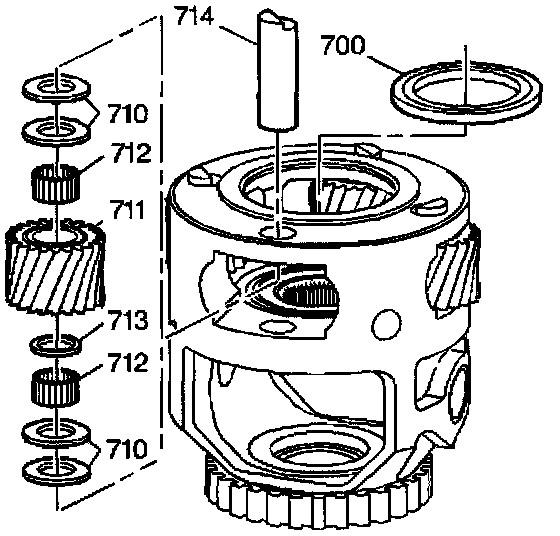 714
700
710
712
711
713
712
710