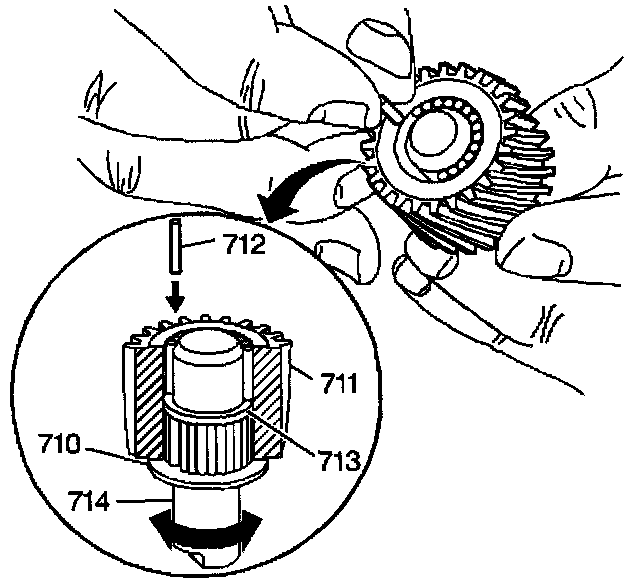 712
711
710
713
714