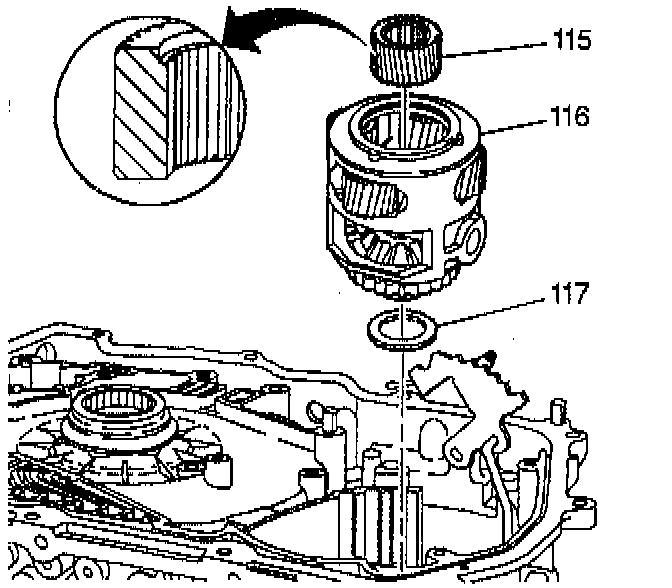 115
116
117