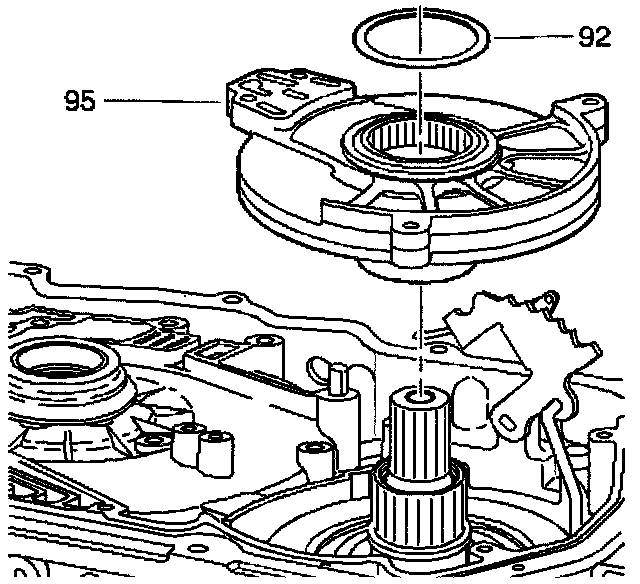 92
95