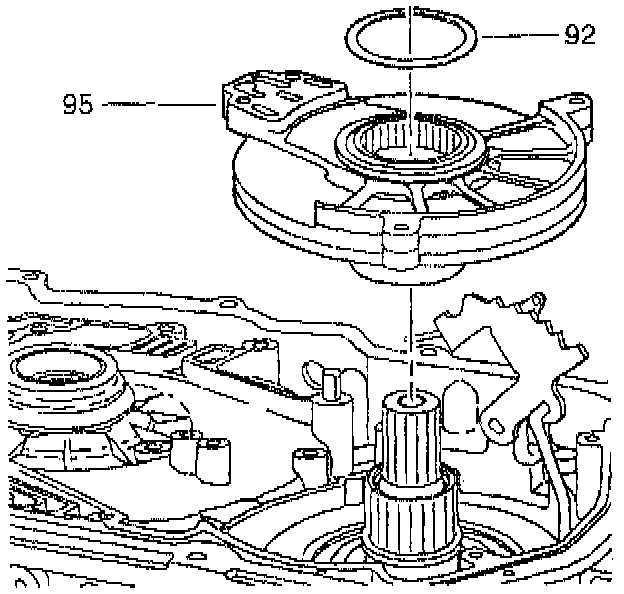 92
95