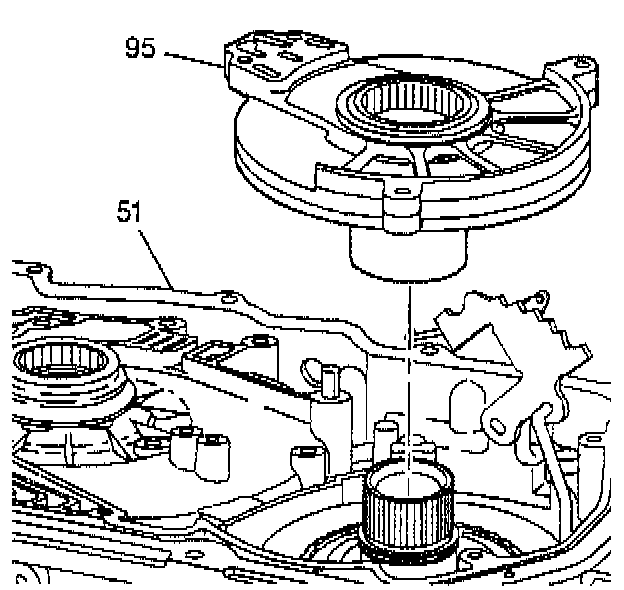 95
51