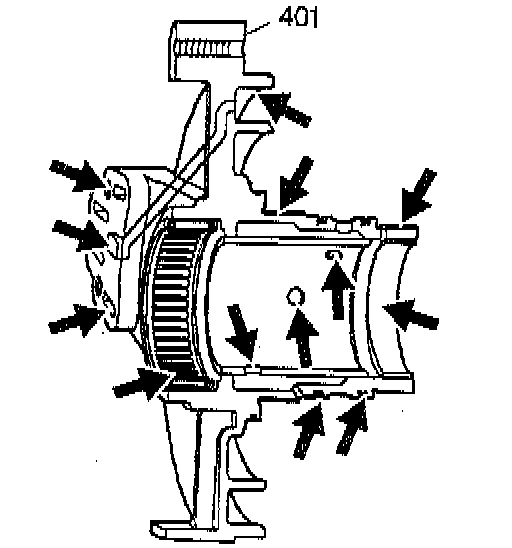 401