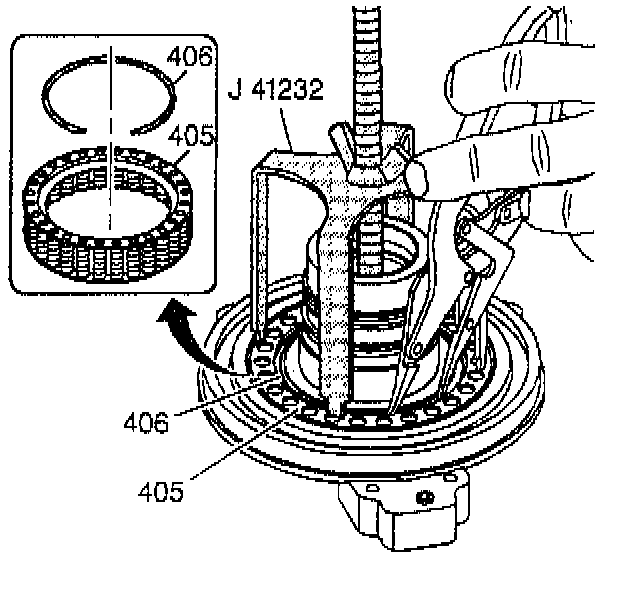 406
405
J 41232
406
405