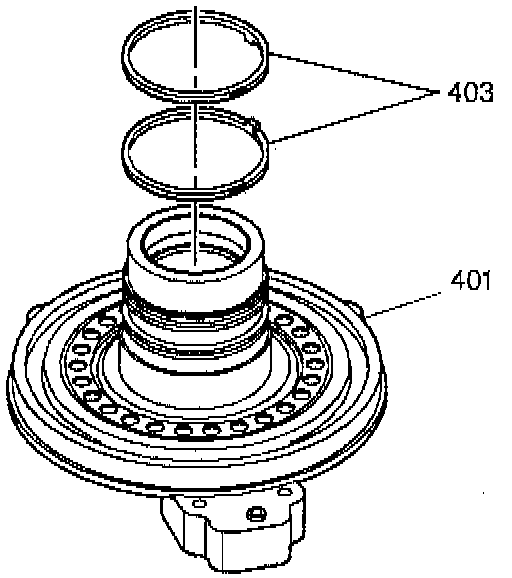 403
401