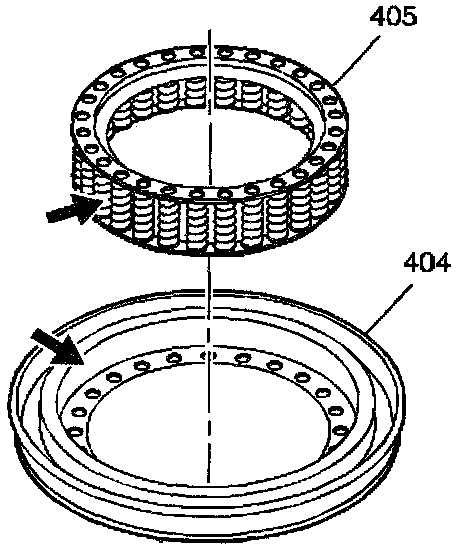 405

404