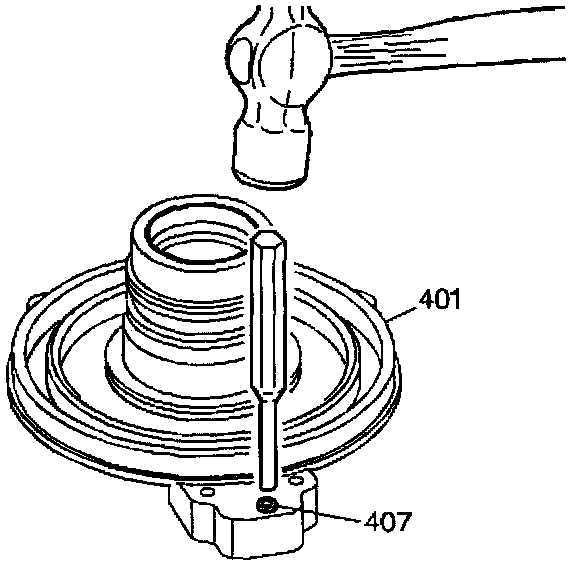 401

407