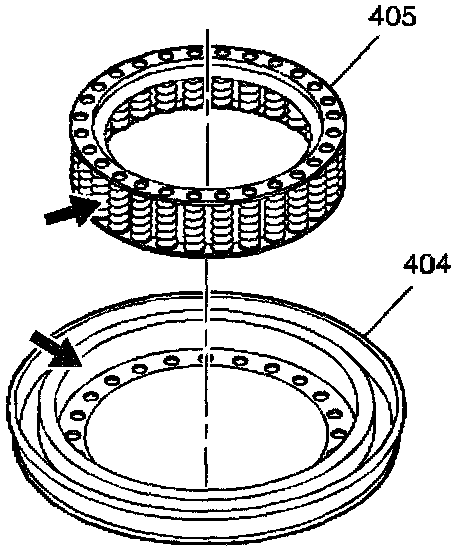 405

404