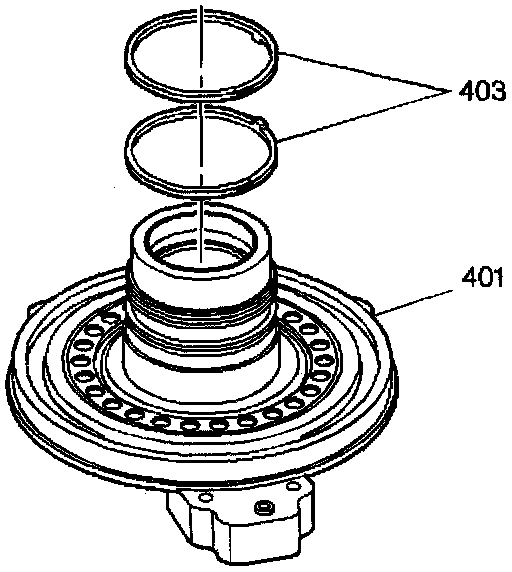 403

401