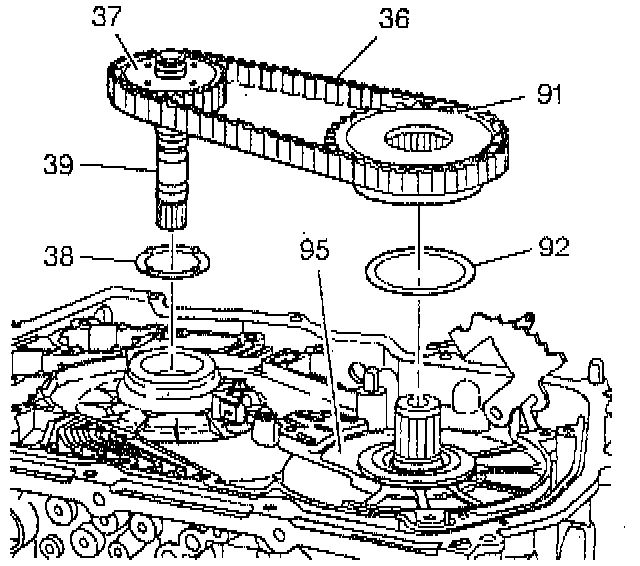 37
36
91
39
38
95
92