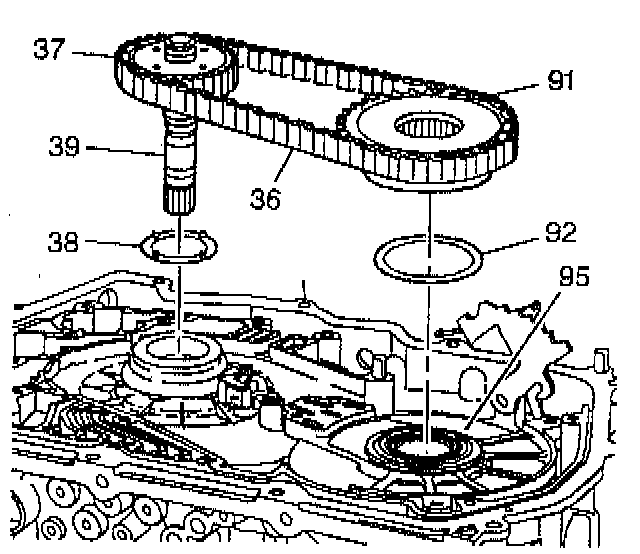 37
91
39
36
38
92
95