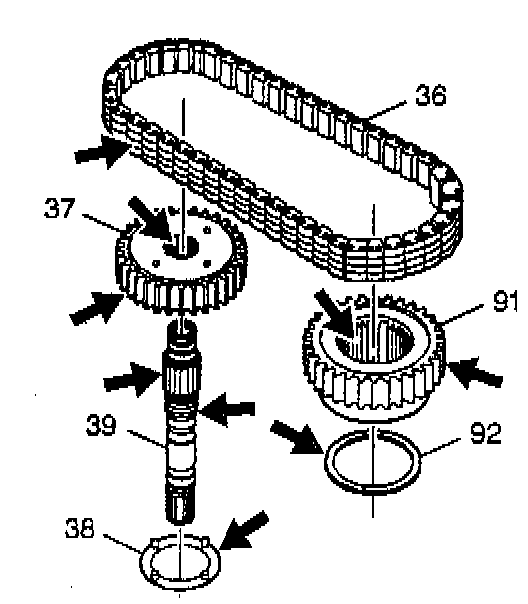 36
37
91
39
92
38