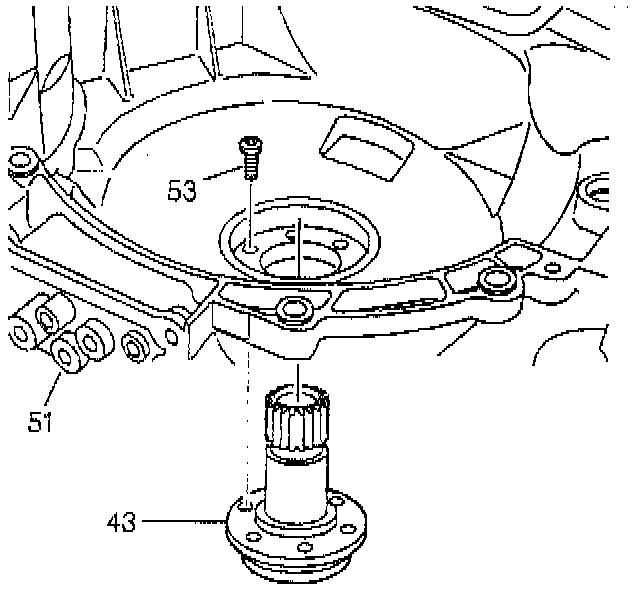 53

51

43