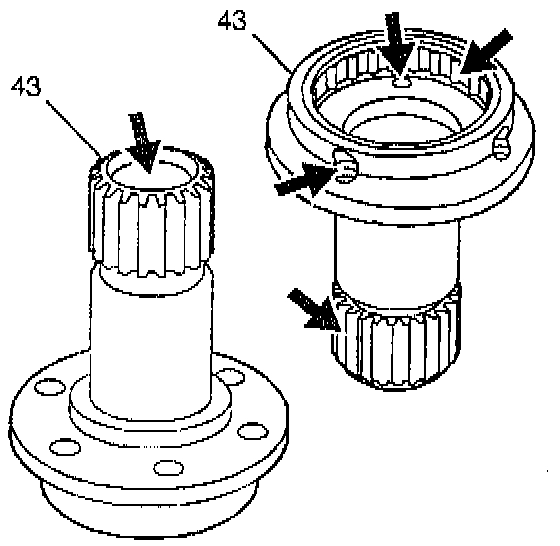 43

43