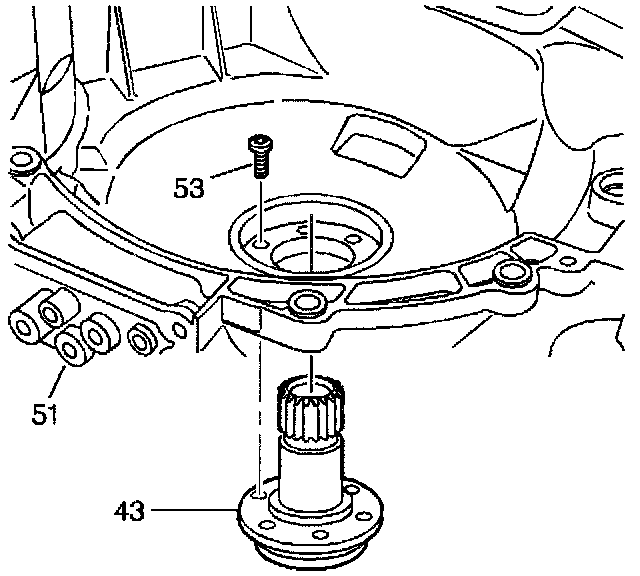 53
51
43