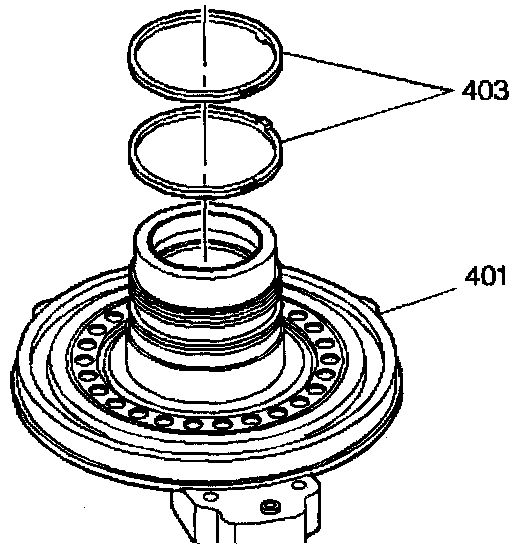 403

401