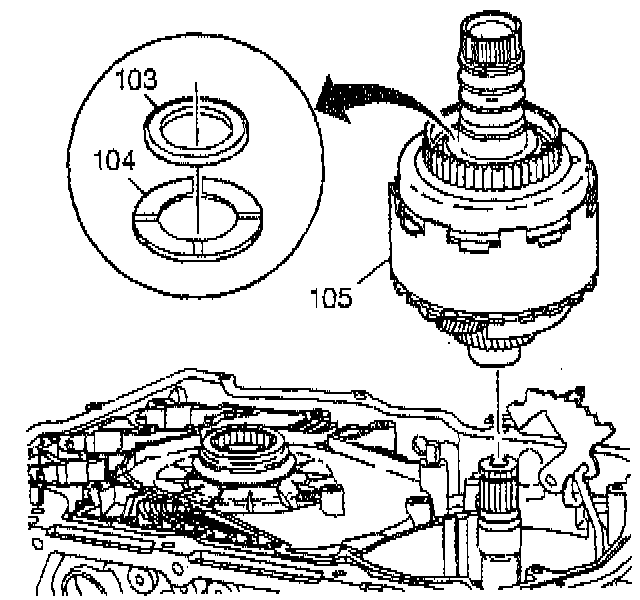 103
104
105