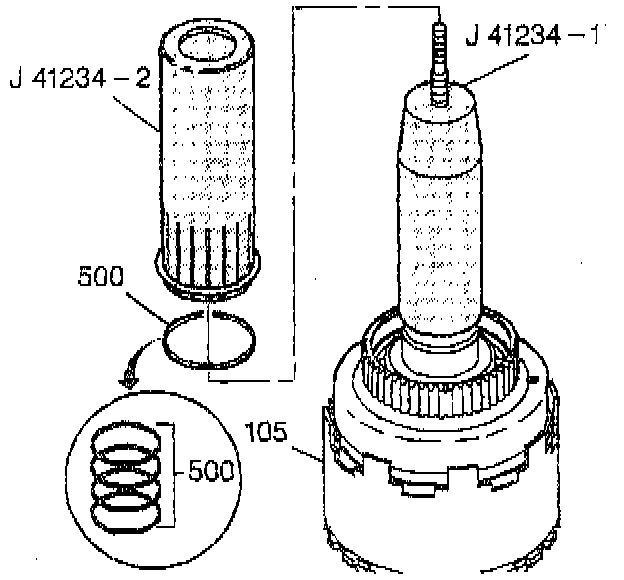 J 41234 – 2

J 41234 – 1

500

500

105