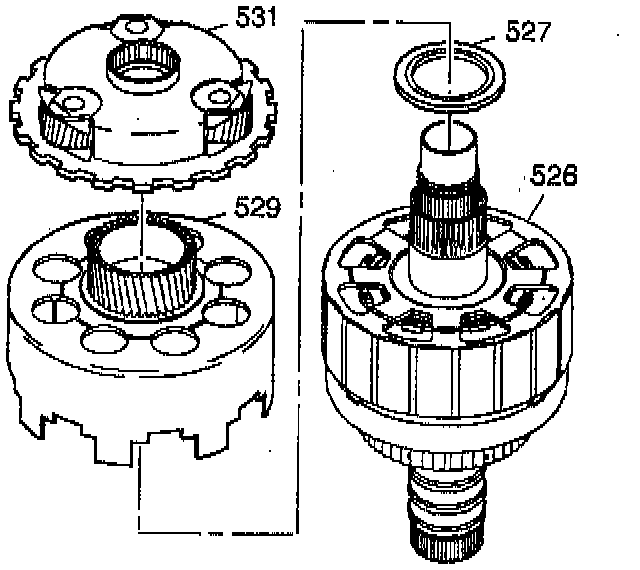 531
527
526
529