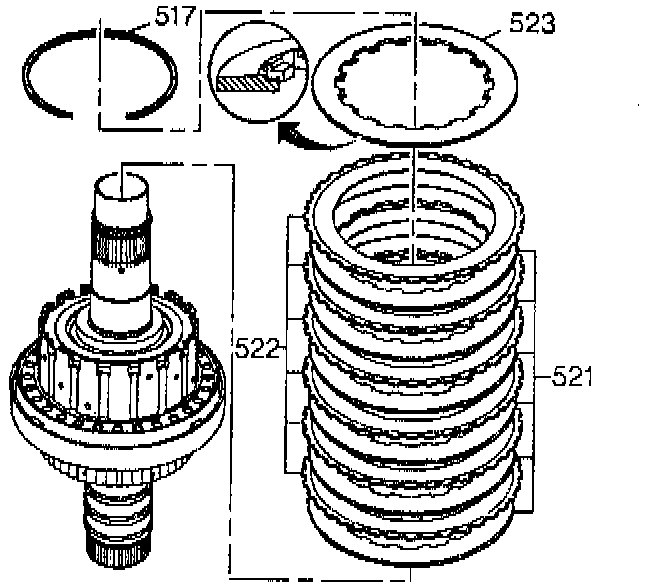 517
523
522
521