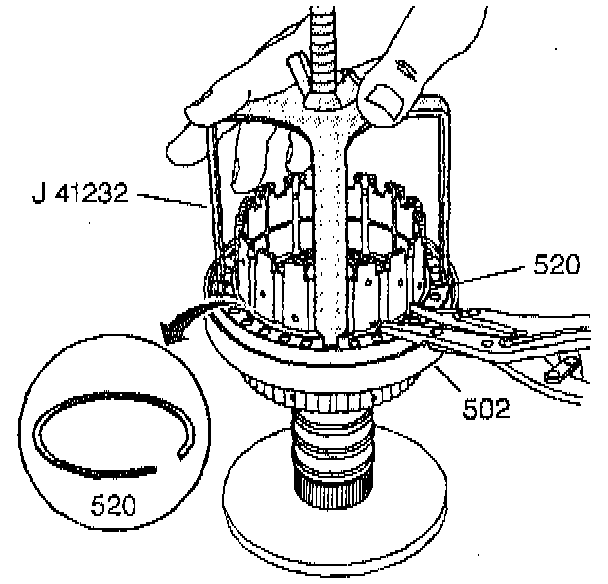 J 41232

520

502

520