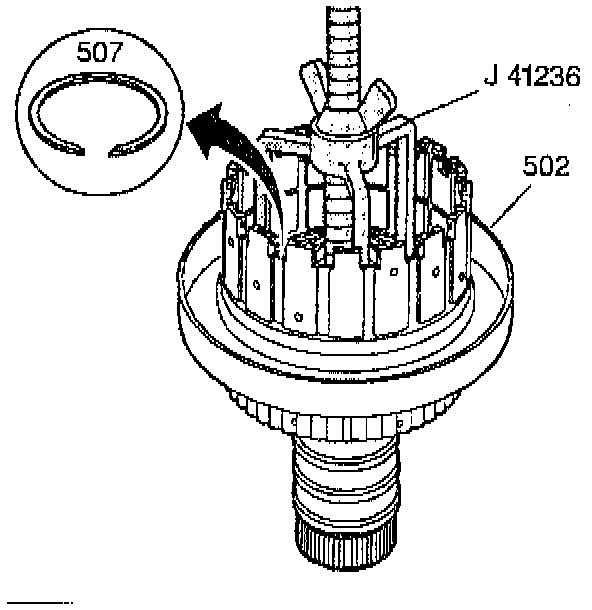 507

J 41236

502