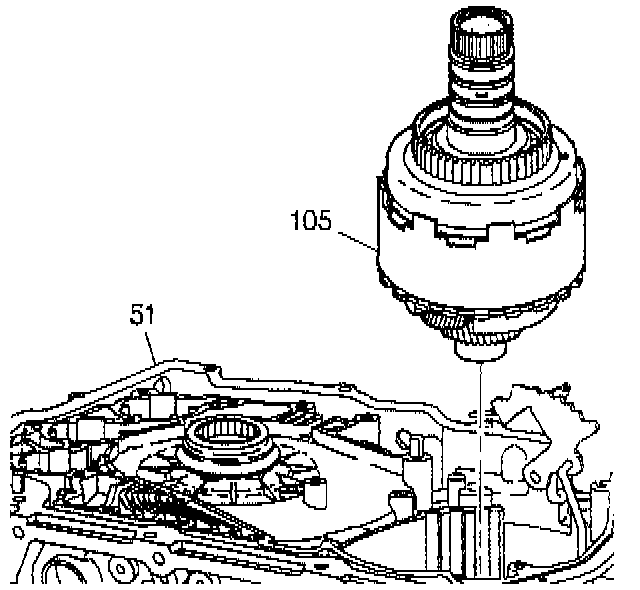 105

51