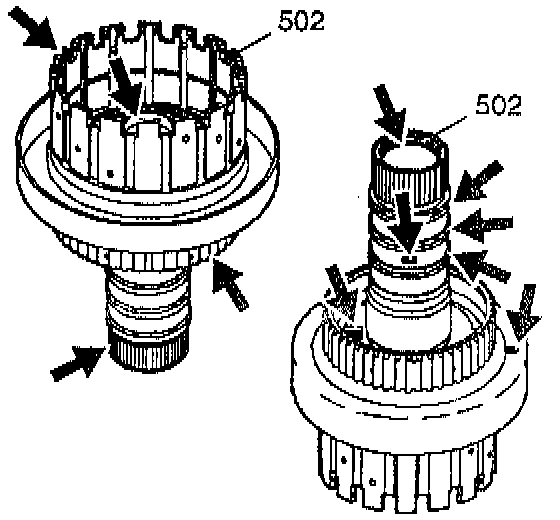 502

502