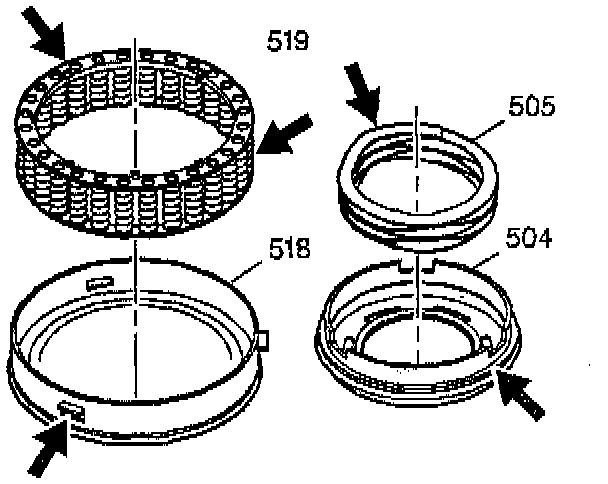 519
505
518
504