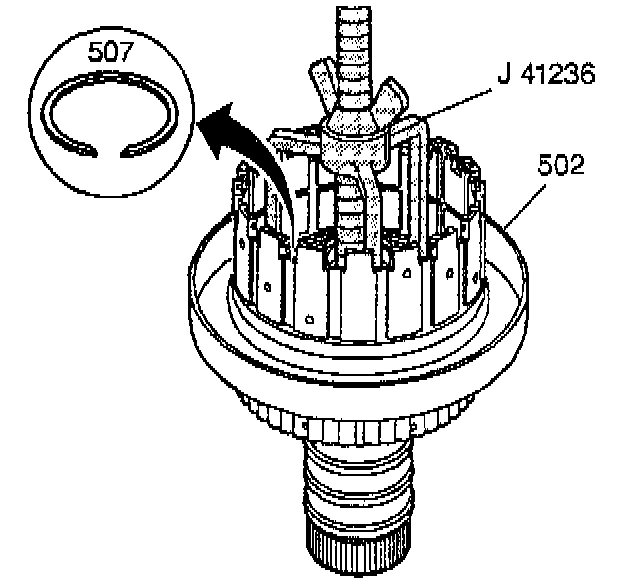 507

J 41236

502