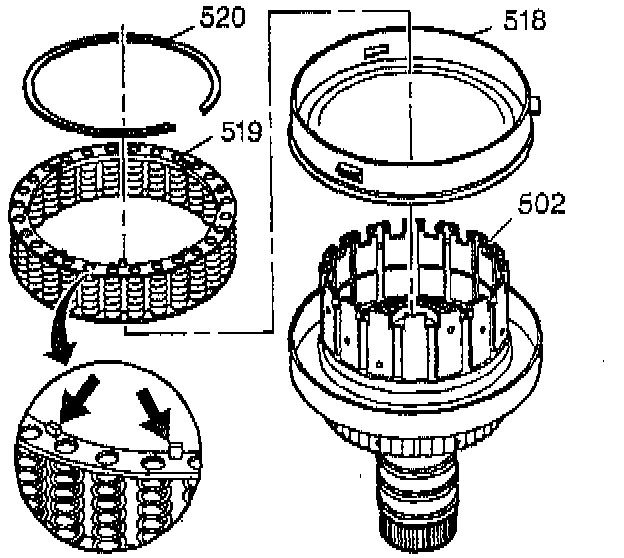 520
518
519
502