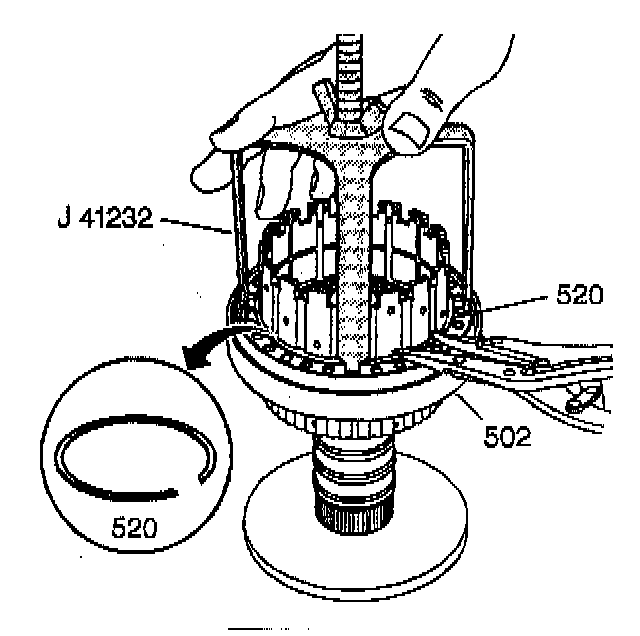 J 41232

520

502

520