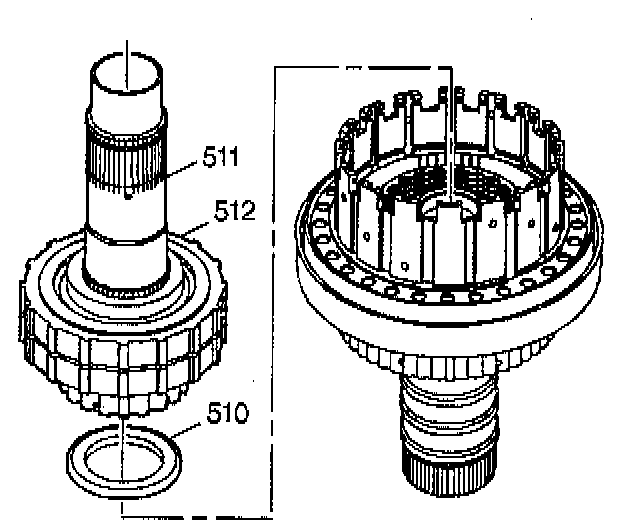 511
512
510