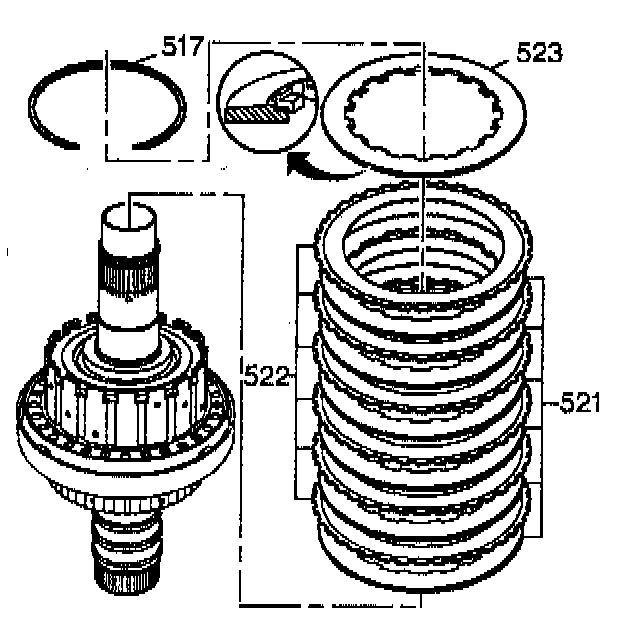 517
523
522
521